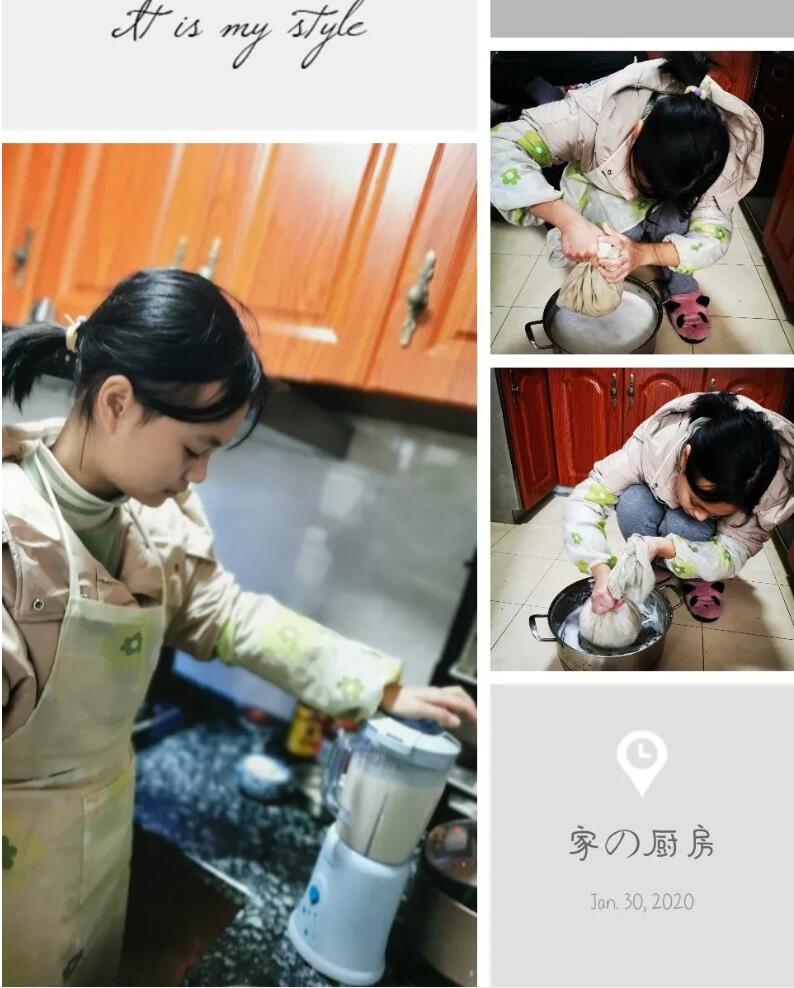 It is my style

家の厨房

Jan. 30, 2020